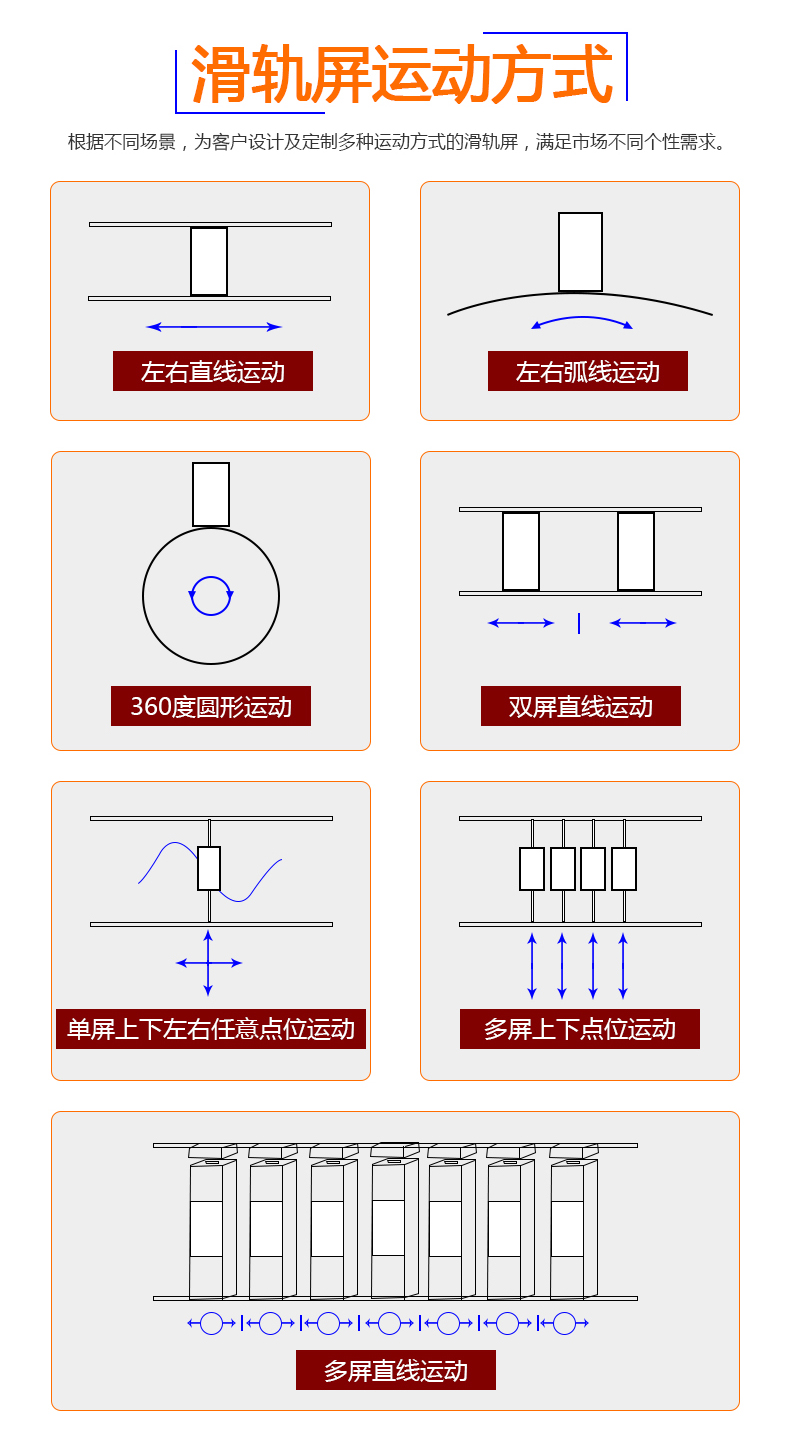 滑轨屏运动方式

根据不同场景，为客户设计及定制多种运动方式的滑轨屏，满足市场不同个性需求。

左右直线运动

左右弧线运动

360度圆形运动

双屏直线运动

单屏上下左右任意点位运动

多屏上下点位运动

多屏直线运动